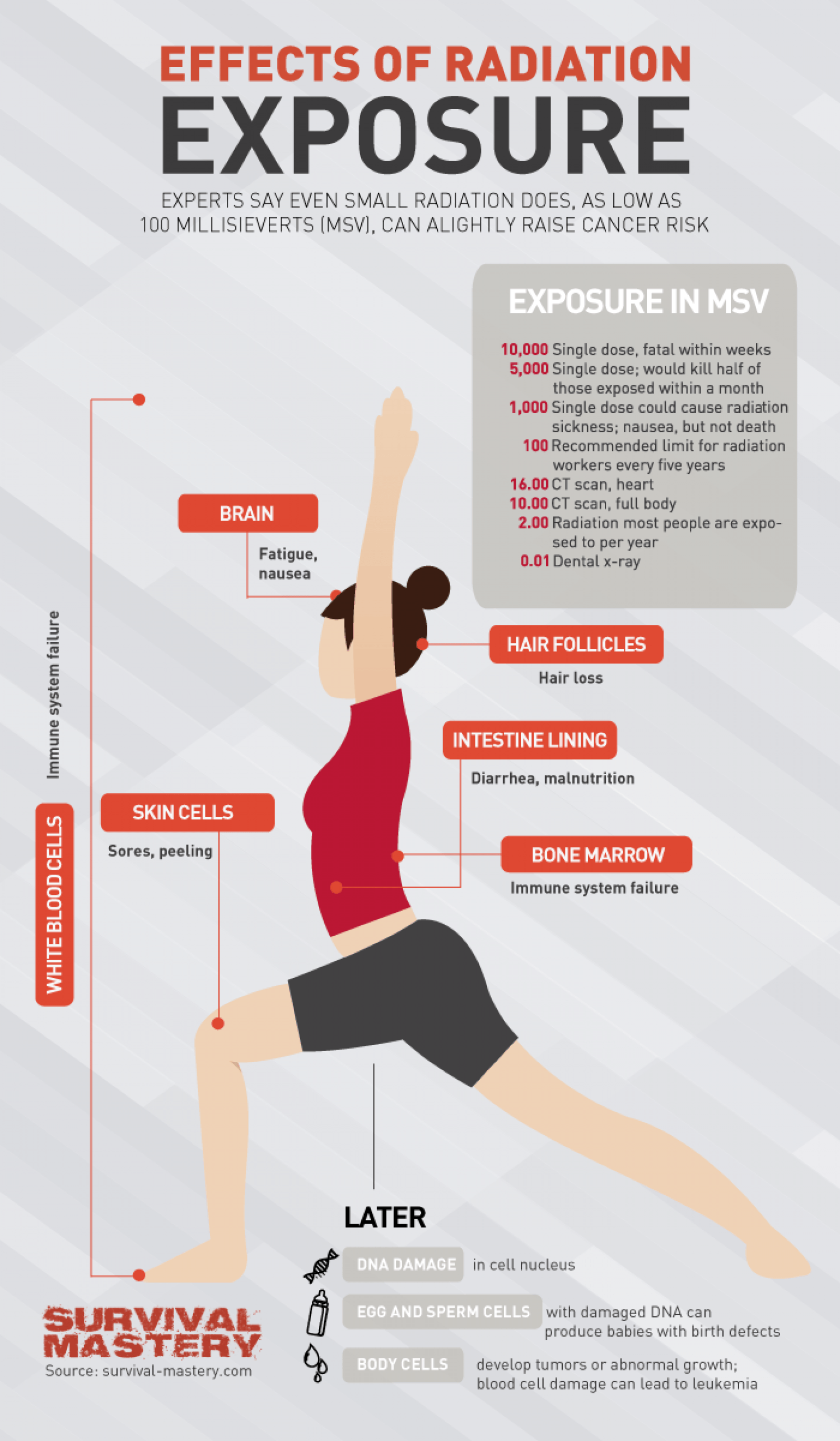 EFFECTS OF RADIATION
EXPOSURE

EXPERTS SAY EVEN SMALL RADIATION DOES, AS LOW AS 100 MILLISIEVERTS (MSV), CAN ALIGHTLY RAISE CANCER RISK

EXPOSURE IN MSV

10,000 Single dose, fatal within weeks
5,000 Single dose; would kill half of those exposed within a month
1,000 Single dose could cause radiation sickness; nausea, but not death
100 Recommended limit for radiation workers every five years
16.00 CT scan, heart
10.00 CT scan, full body
2.00 Radiation most people are exposed to per year
0.01 Dental x-ray

BRAIN
Fatigue, nausea

HAIR FOLLICLES
Hair loss

INTESTINE LINING
Diarrhea, malnutrition

SKIN CELLS
Sores, peeling

BONE MARROW
Immune system failure

WHITE BLOOD CELLS
Immune system failure

LATER
DNA DAMAGE in cell nucleus
EGG AND SPERM CELLS with damaged DNA can produce babies with birth defects
BODY CELLS develop tumors or abnormal growth; blood cell damage can lead to leukemia

SURVIVAL MASTERY
Source: survival-mastery.com